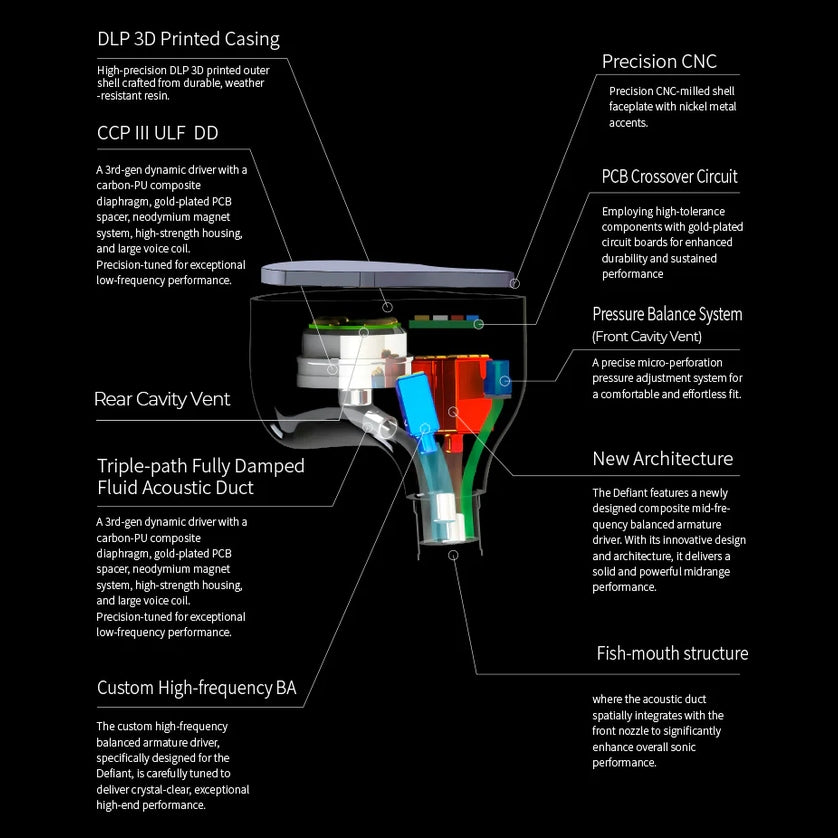 DLP 3D Printed Casing

High-precision DLP 3D printed outer shell crafted from durable, weather -resistant resin.

CCP III ULF DD

A 3rd-gen dynamic driver with a carbon-PU composite diaphragm, gold-plated PCB spacer, neodymium magnet system, high-strength housing, and large voice coil. Precision-tuned for exceptional low-frequency performance.

Rear Cavity Vent

Triple-path Fully Damped Fluid Acoustic Duct

A 3rd-gen dynamic driver with a carbon-PU composite diaphragm, gold-plated PCB spacer, neodymium magnet system, high-strength housing, and large voice coil. Precision-tuned for exceptional low-frequency performance.

Custom High-frequency BA

The custom high-frequency balanced armature driver, specifically designed for the Defiant, is carefully tuned to deliver crystal-clear, exceptional high-end performance.

Precision CNC

Precision CNC-milled shell faceplate with nickel metal accents.

PCB Crossover Circuit

Employing high-tolerance components with gold-plated circuit boards for enhanced durability and sustained performance

Pressure Balance System
(Front Cavity Vent)

A precise micro-perforation pressure adjustment system for a comfortable and effortless fit.

New Architecture

The Defiant features a newly designed composite mid-frequency balanced armature driver. With its innovative design and architecture, it delivers a solid and powerful midrange performance.

Fish-mouth structure

where the acoustic duct spatially integrates with the front nozzle to significantly enhance overall sonic performance.