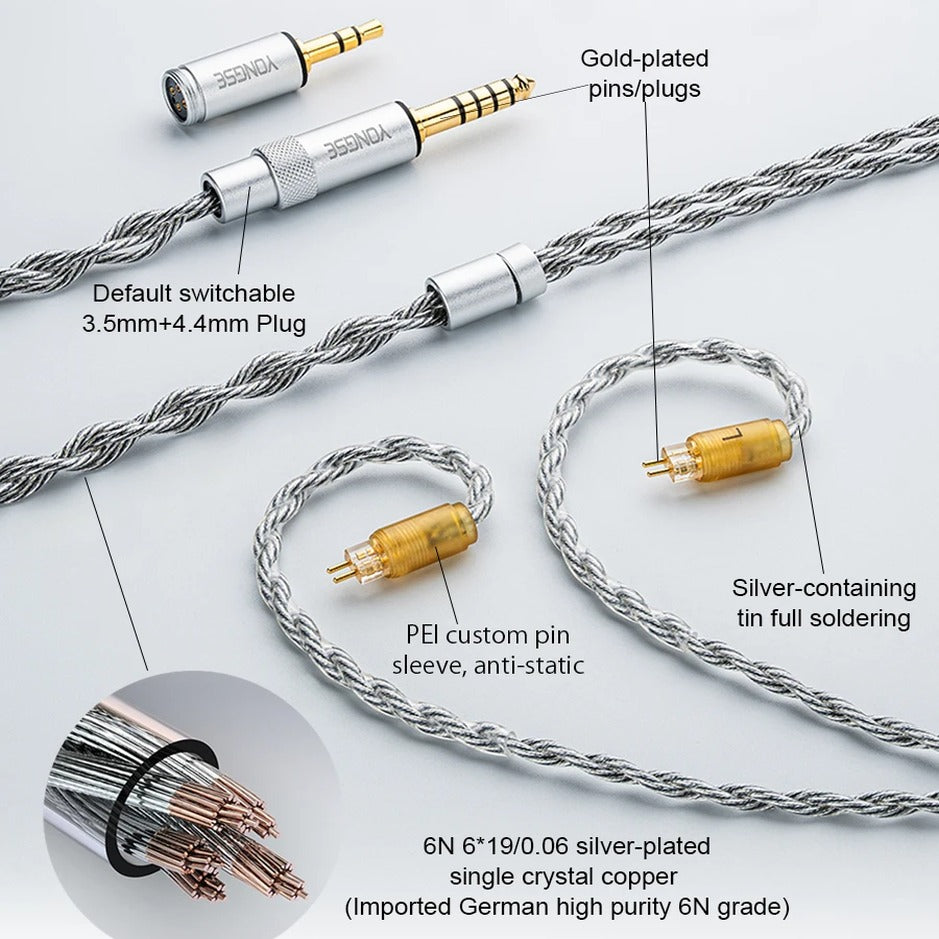 YONGSE

YONGSE

Gold-plated pins/plugs

Default switchable 3.5mm+4.4mm Plug

L

Silver-containing tin full soldering

PEI custom pin sleeve, anti-static

6N 6*19/0.06 silver-plated single crystal copper (Imported German high purity 6N grade)